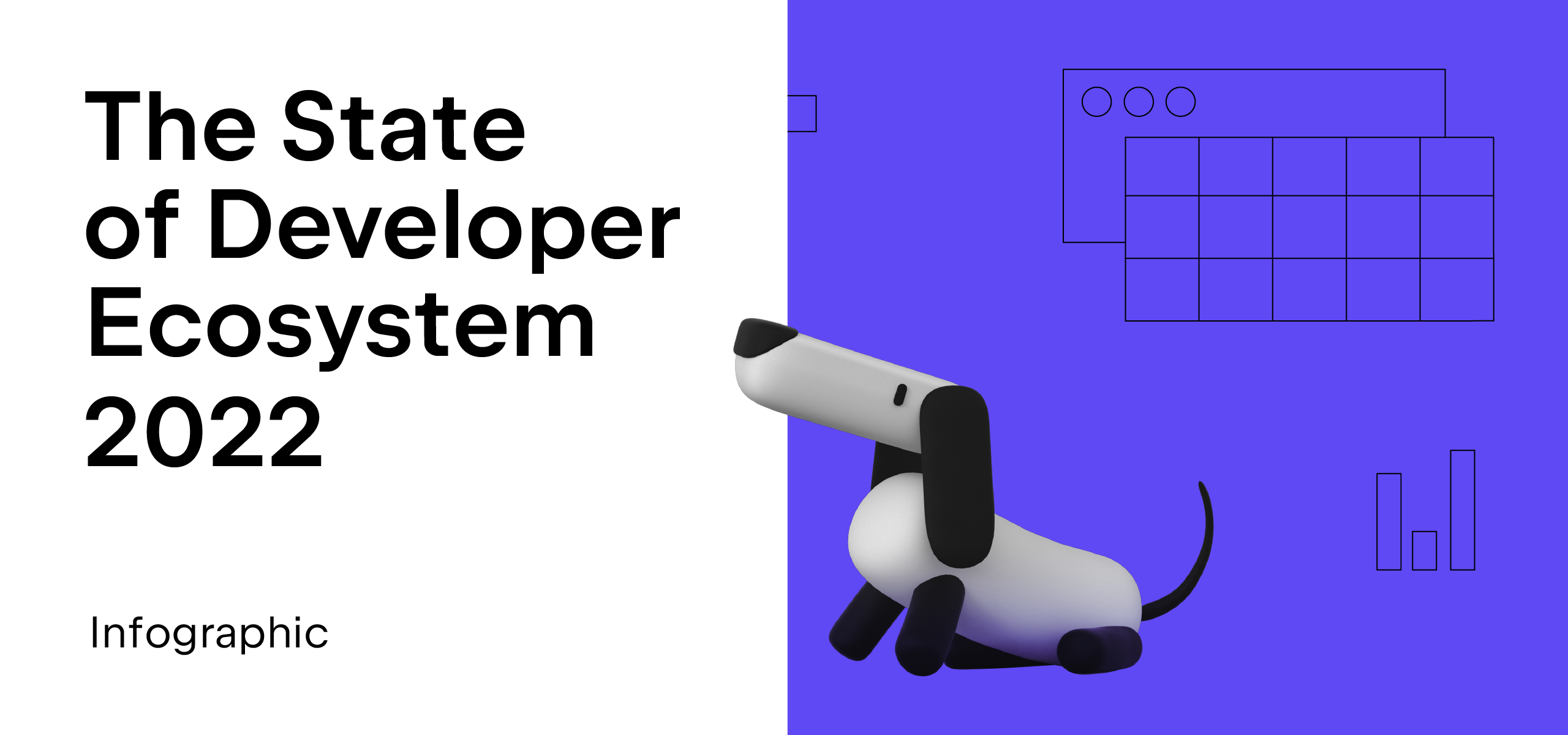 The State of Developer Ecosystem 2022

Infographic